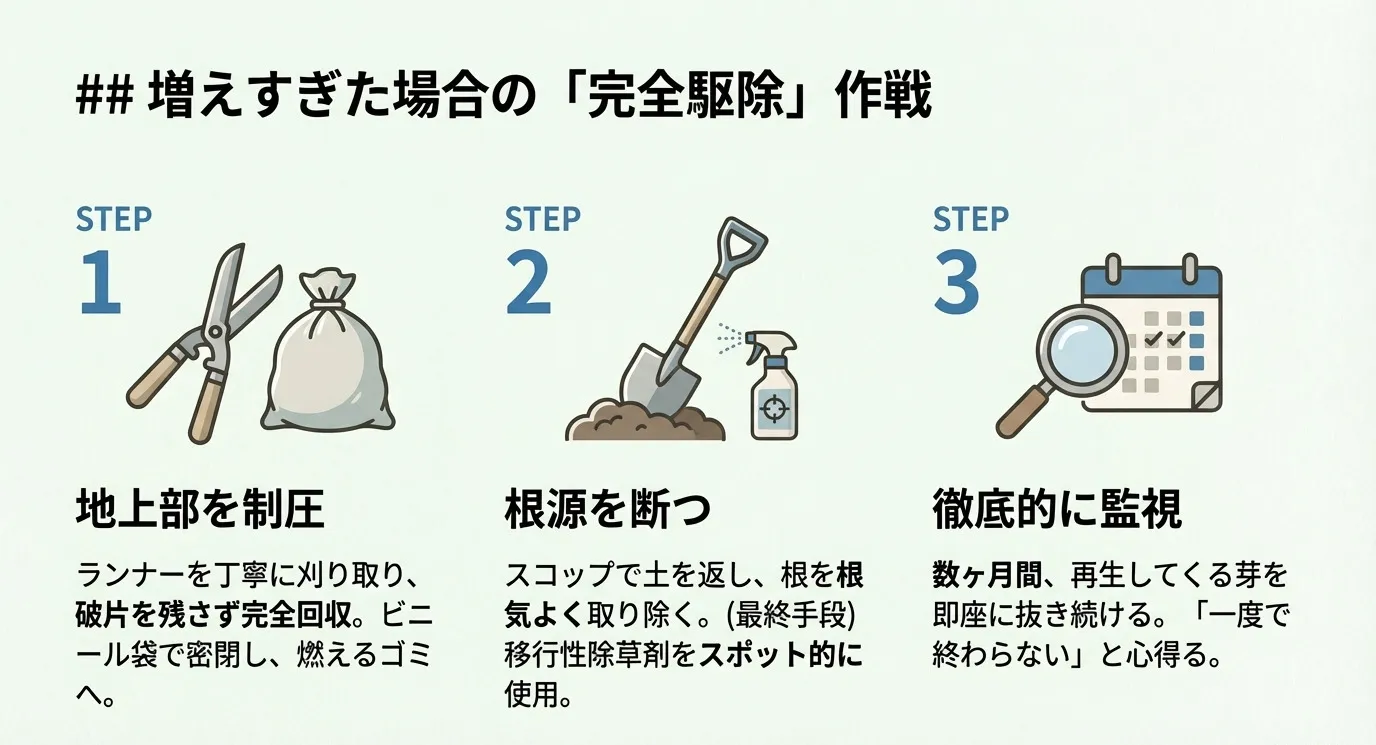 ## 増えすぎた場合の「完全駆除」作戦

STEP
1

地上部を制圧

ランナーを丁寧に刈り取り、破片を残さず完全回収。ビニール袋で密閉し、燃えるゴミへ。

STEP
2

根源を断つ

スコップで土を返し、根を根気よく取り除く。(最終手段) 移行性除草剤をスポット的に使用。

STEP
3

徹底的に監視

数ヶ月間、再生してくる芽を即座に抜き続ける。「一度で終わらない」と心得る。