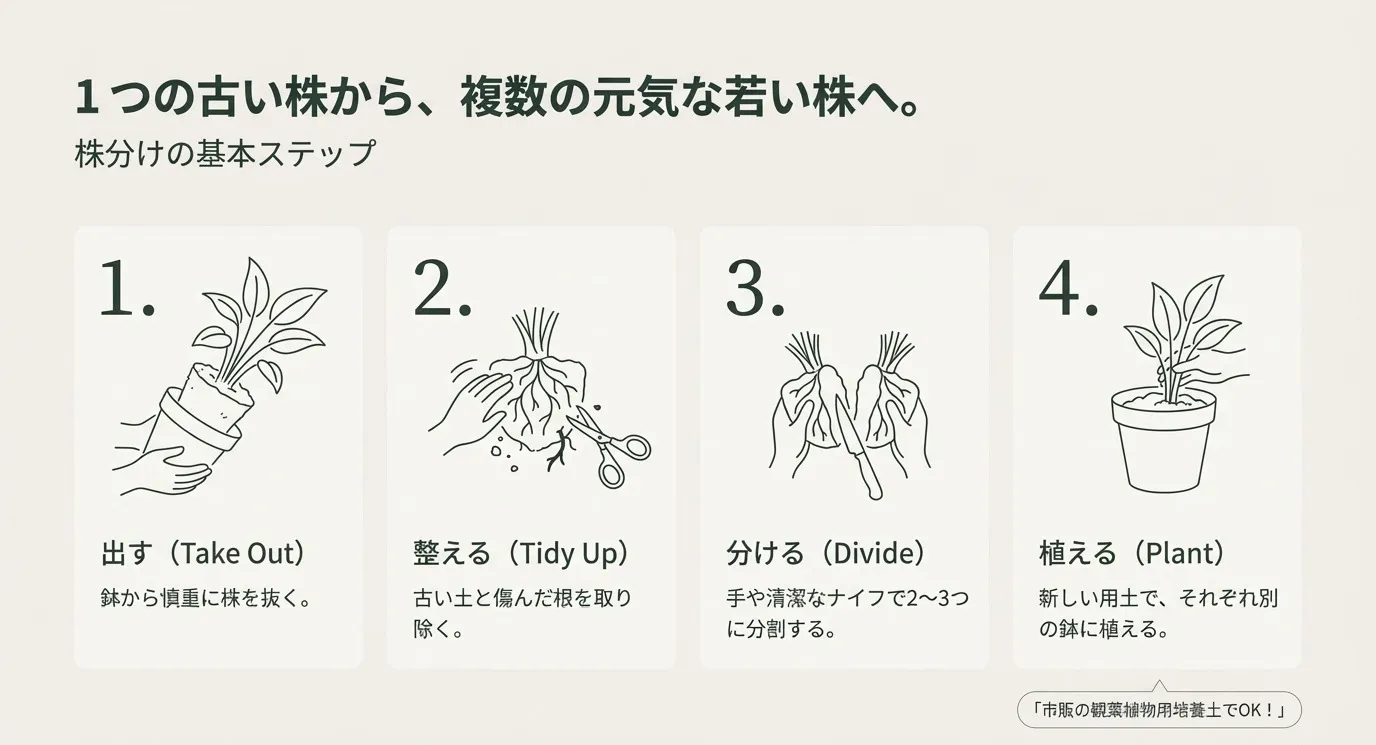 1つの古い株から、複数の元気な若い株へ。

株分けの基本ステップ

1.

出す（Take Out）

鉢から慎重に株を抜く。

2.

整える（Tidy Up）

古い土と傷んだ根を取り除く。

3.

分ける（Divide）

手や清潔なナイフで2〜3つに分割する。

4.

植える（Plant）

新しい用土で、それぞれ別の鉢に植える。

「市販の観葉植物用培養土でOK！」