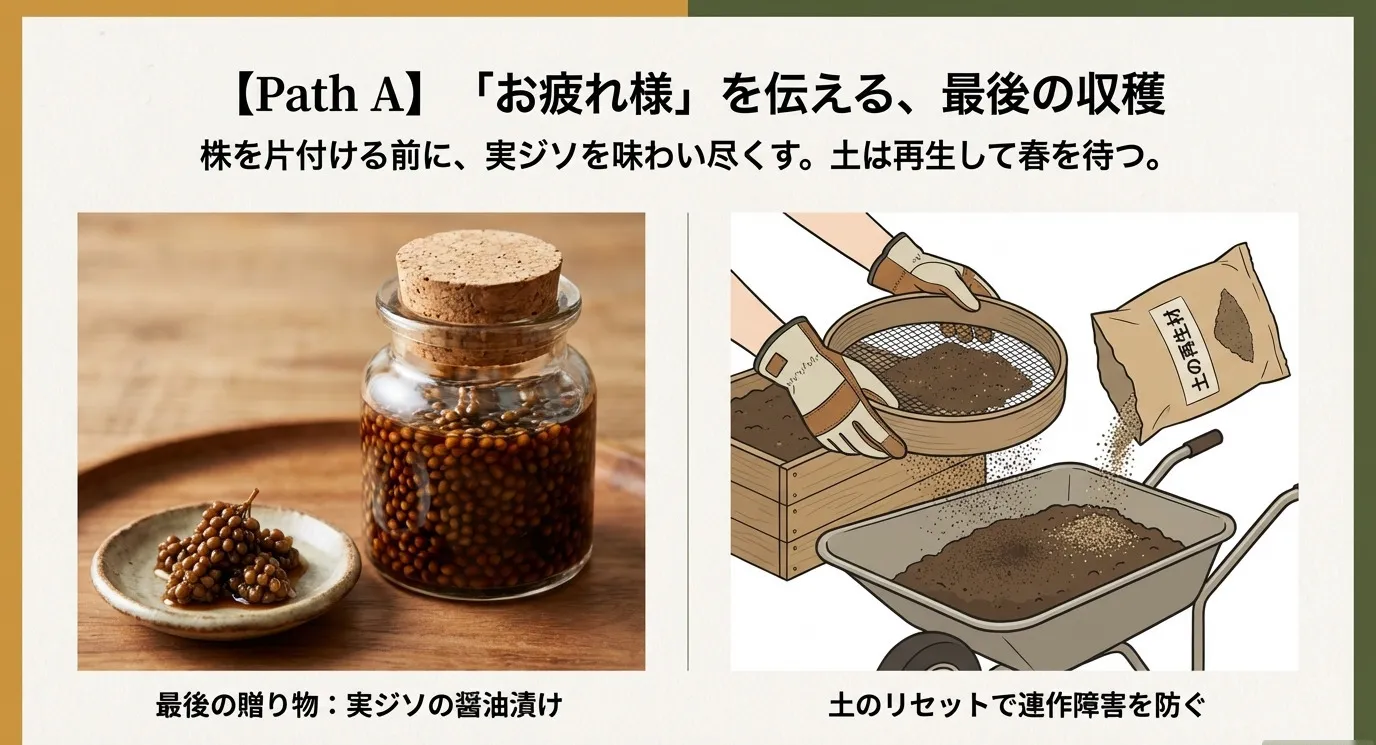 【Path A】「お疲れ様」を伝える、最後の収穫

株を片付ける前に、実ジソを味わい尽くす。土は再生して春を待つ。

土の再生材

最後の贈り物：実ジソの醤油漬け

土のリセットで連作障害を防ぐ